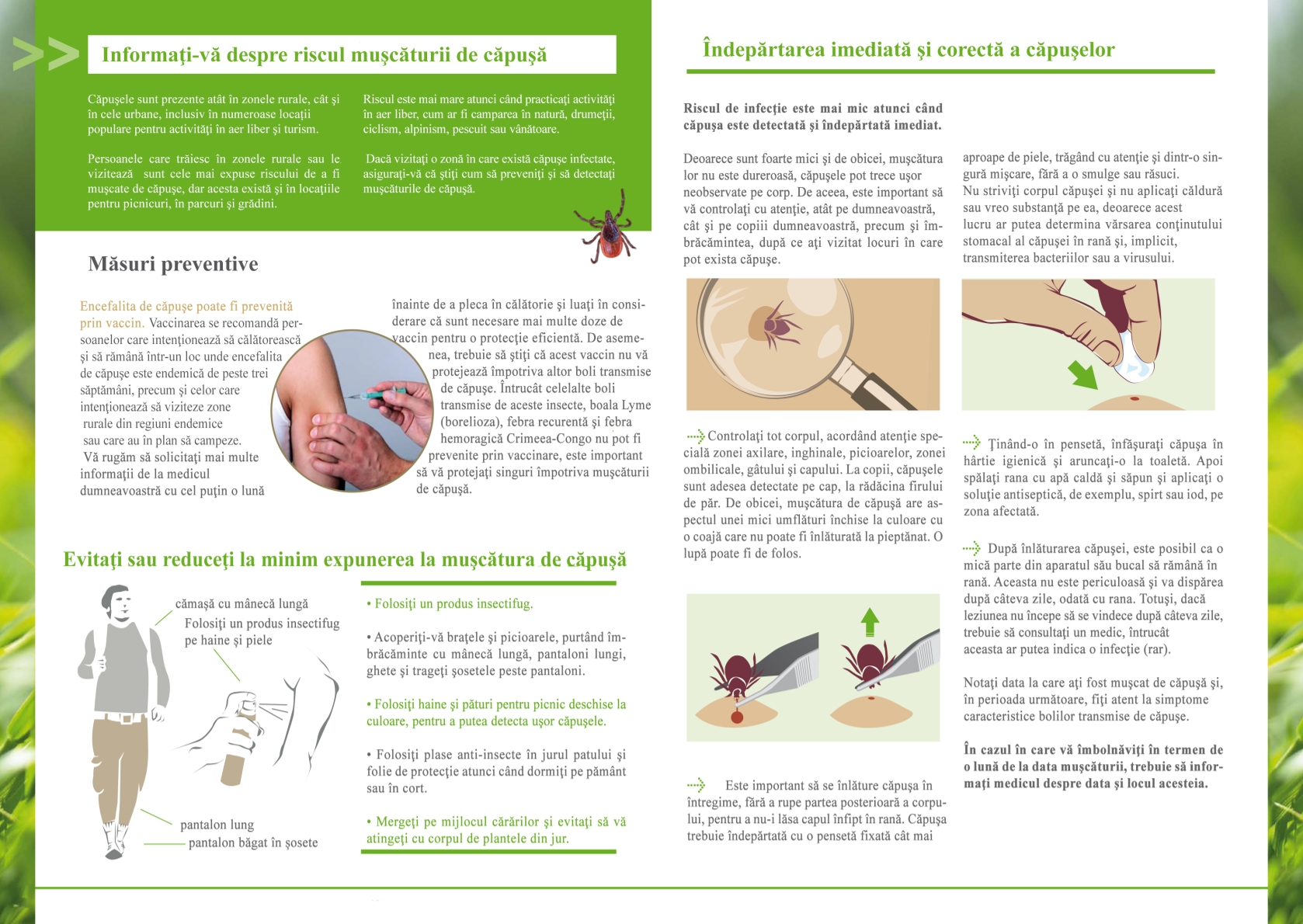 Informați-vă despre riscul mușcăturii de căpușă

Căpușele sunt prezente atât în zonele rurale, cât și în cele urbane, inclusiv în numeroase locații populare pentru activități în aer liber și turism.

Persoanele care trăiesc în zonele rurale sau le vizitează sunt cele mai expuse riscului de a fi mușcate de căpușe, dar acesta există și în locațiile pentru picnicuri, în parcuri și grădini.

Riscul este mai mare atunci când practicați activități în aer liber, cum ar fi camparea în natură, drumeții, ciclism, alpinism, pescuit sau vânătoare.

Dacă vizitați o zonă în care există căpușe infectate, asigurați-vă că știți cum să preveniți și să detectați mușcăturile de căpușă.

Măsuri preventive

Encefalita de căpușe poate fi prevenită prin vaccin. Vaccinarea se recomandă persoanelor care intenționează să călătorească și să rămână într-un loc unde encefalita de căpușe este endemică de peste trei săptămâni, precum și celor care intenționează să viziteze zone rurale din regiuni endemice sau care au în plan să campeze. Vă rugăm să solicitați mai multe informații de la medicul dumneavoastră cu cel puțin o lună

înainte de a pleca în călătorie și luați în considerare că sunt necesare mai multe doze de vaccin pentru o protecție eficientă. De asemenea, trebuie să știți că acest vaccin nu vă protejează împotriva altor boli transmise de căpușe. Întrucât celelalte boli transmise de aceste insecte, boala Lyme (borelioza), febra recurentă și febra hemoragică Crimeea-Congo nu pot fi prevenite prin vaccinare, este important să vă protejați singuri împotriva mușcăturii de căpușă.

Evitați sau reduceți la minim expunerea la mușcătura de căpușă

cămașă cu mânecă lungă
Folosiți un produs insectifug pe haine și piele
pantalon lung
pantalon băgat în șosete

• Folosiți un produs insectifug.

• Acoperiți-vă brațele și picioarele, purtând îmbrăcăminte cu mânecă lungă, pantaloni lungi, ghete și trageți șosetele peste pantaloni.

• Folosiți haine și pături pentru picnic deschise la culoare, pentru a putea detecta ușor căpușele.

• Folosiți plase anti-insecte în jurul patului și folie de protecție atunci când dormiți pe pământ sau în cort.

• Mergeți pe mijlocul cărărilor și evitați să vă atingeți cu corpul de plantele din jur.

Îndepărtarea imediată și corectă a căpușelor

Riscul de infecție este mai mic atunci când căpușa este detectată și îndepărtată imediat.

Deoarece sunt foarte mici și de obicei, mușcătura lor nu este dureroasă, căpușele pot trece ușor neobservate pe corp. De aceea, este important să vă controlați cu atenție, atât pe dumneavoastră, cât și pe copiii dumneavoastră, precum și îmbrăcămintea, după ce ați vizitat locuri în care pot exista căpușe.

Controlați tot corpul, acordând atenție specială zonei axilare, inghinale, picioarelor, zonei ombilicale, gâtului și capului. La copii, căpușele sunt adesea detectate pe cap, la rădăcina firului de păr. De obicei, mușcătura de căpușă are aspectul unei mici umflături închise la culoare cu o coajă care nu poate fi înlăturată la pieptănat. O lupă poate fi de folos.

Este important să se înlăture căpușa în întregime, fără a rupe partea posterioară a corpului, pentru a nu-i lăsa capul înfipt în rană. Căpușa trebuie îndepărtată cu o pensetă fixată cât mai

aproape de piele, trăgând cu atenție și dintr-o singură mișcare, fără a o smulge sau răsuci. Nu striviți corpul căpușei și nu aplicați căldură sau vreo substanță pe ea, deoarece acest lucru ar putea determina vărsarea conținutului stomacal al căpușei în rană și, implicit, transmiterea bacteriilor sau a virusului.

Ținând-o în pensetă, înfășurați căpușa în hârtie igienică și aruncați-o la toaletă. Apoi spălați rana cu apă caldă și săpun și aplicați o soluție antiseptică, de exemplu, spirt sau iod, pe zona afectată.

După înlăturarea căpușei, este posibil ca o mică parte din aparatul său bucal să rămână în rană. Aceasta nu este periculoasă și va dispărea după câteva zile, odată cu rana. Totuși, dacă leziunea nu începe să se vindece după câteva zile, trebuie să consultați un medic, întrucât aceasta ar putea indica o infecție (rar).

Notați data la care ați fost mușcat de căpușă și, în perioada următoare, fiți atent la simptome caracteristice bolilor transmise de căpușe.

În cazul în care vă îmbolnăviți în termen de o lună de la data mușcăturii, trebuie să informați medicul despre data și locul acesteia.